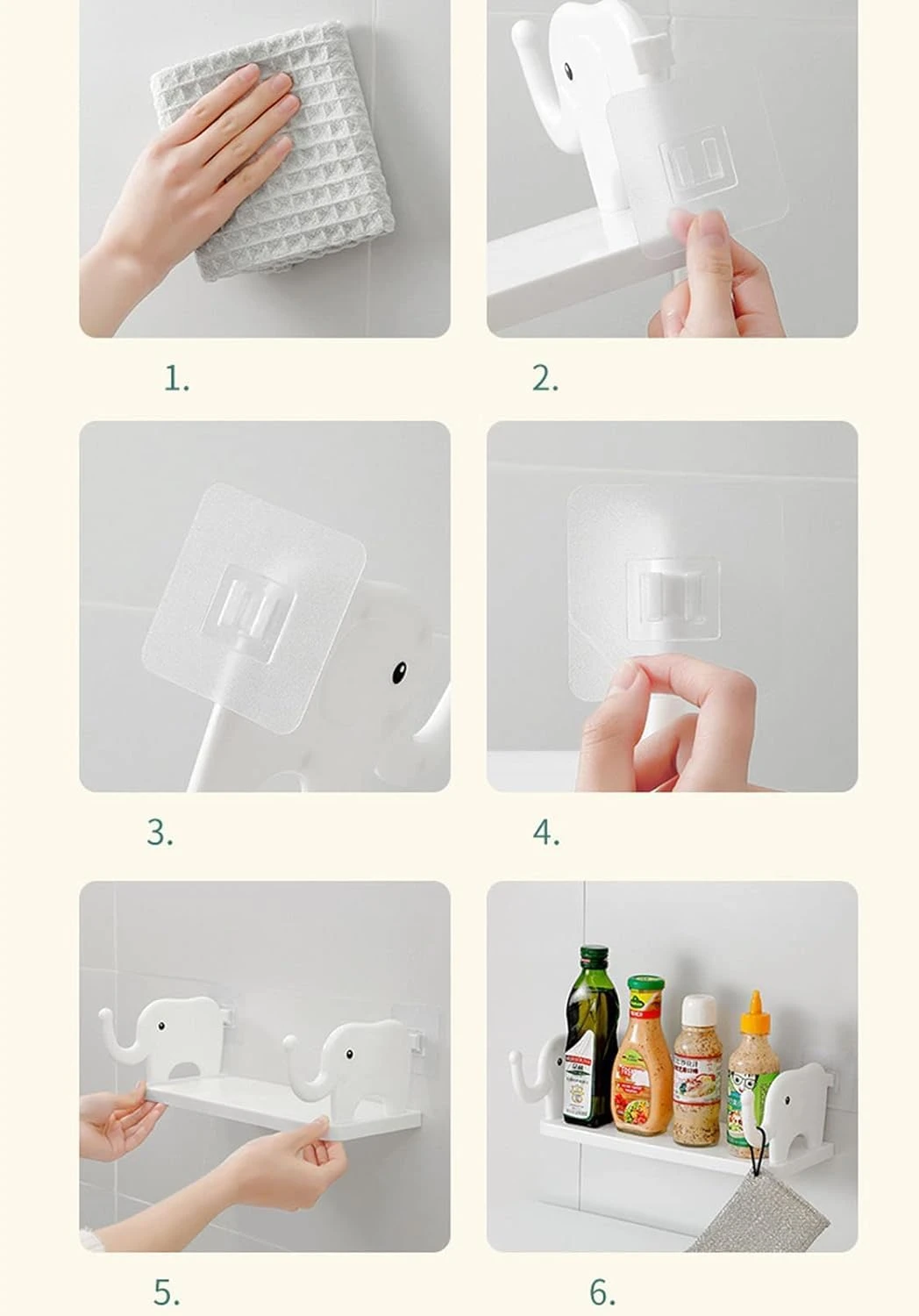 1.

2.

3.

4.

5.

6.