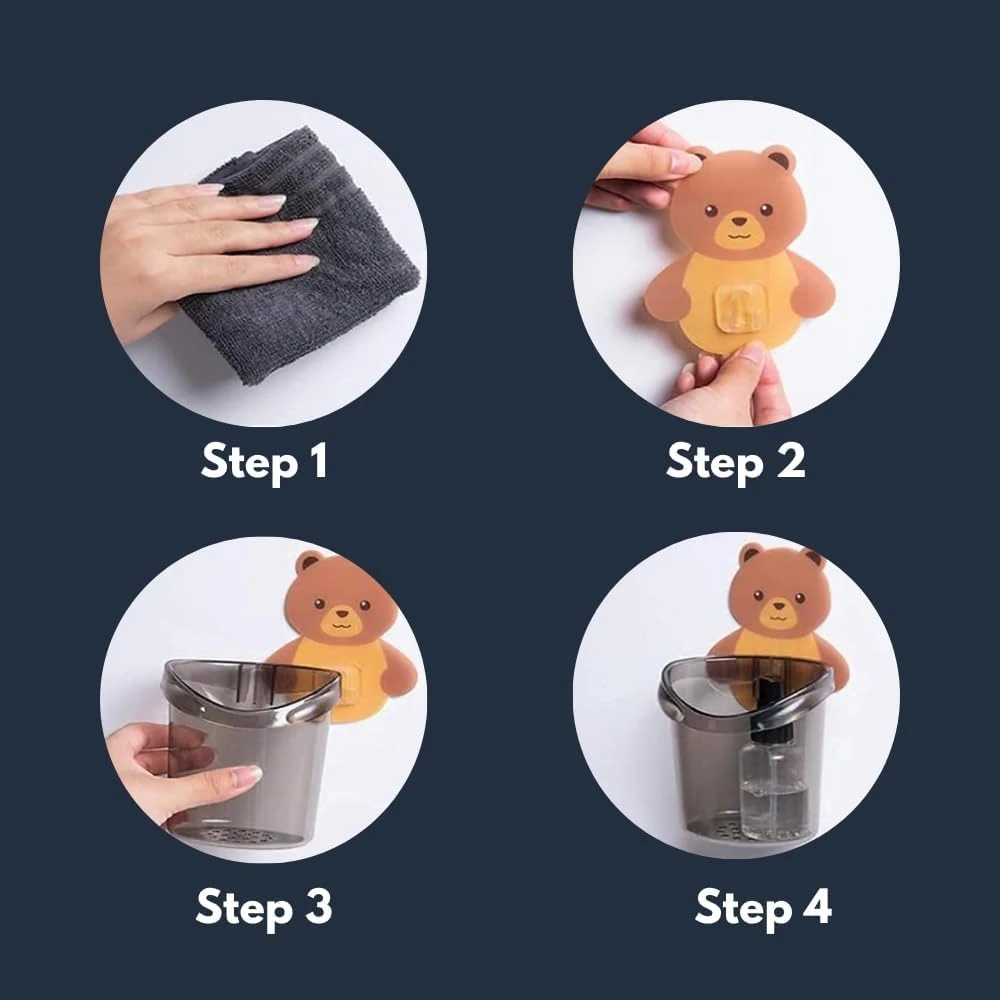 Step 1

Step 2

Step 3

Step 4