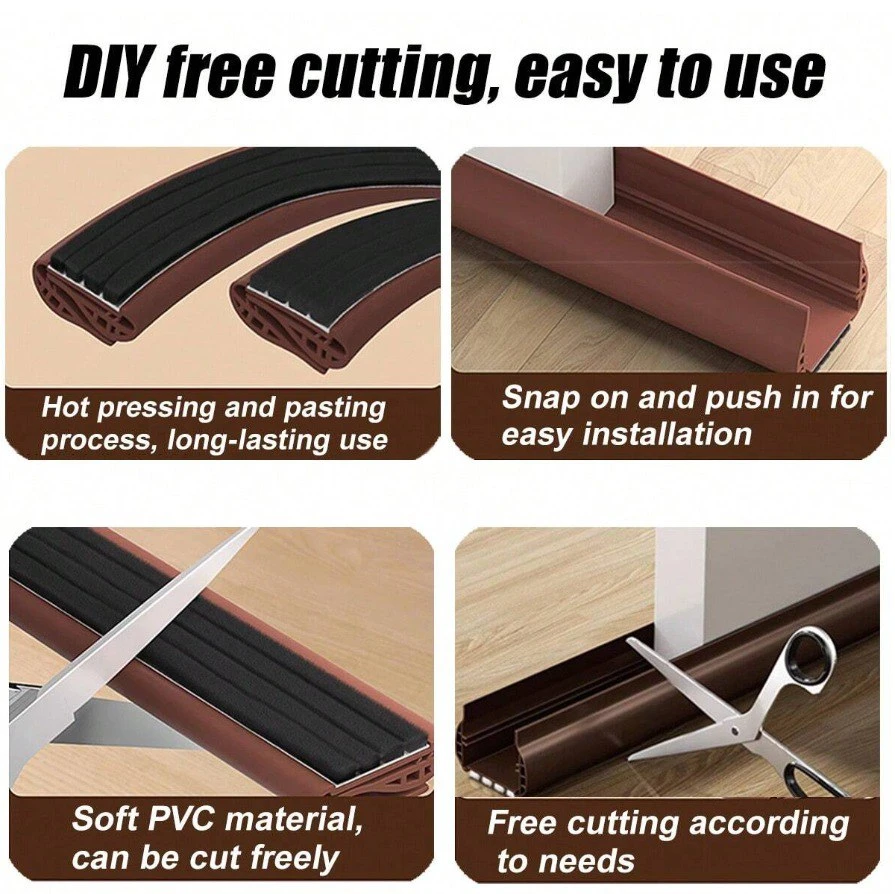 DIY free cutting, easy to use

Hot pressing and pasting process, long-lasting use

Snap on and push in for easy installation

Soft PVC material, can be cut freely

Free cutting according to needs